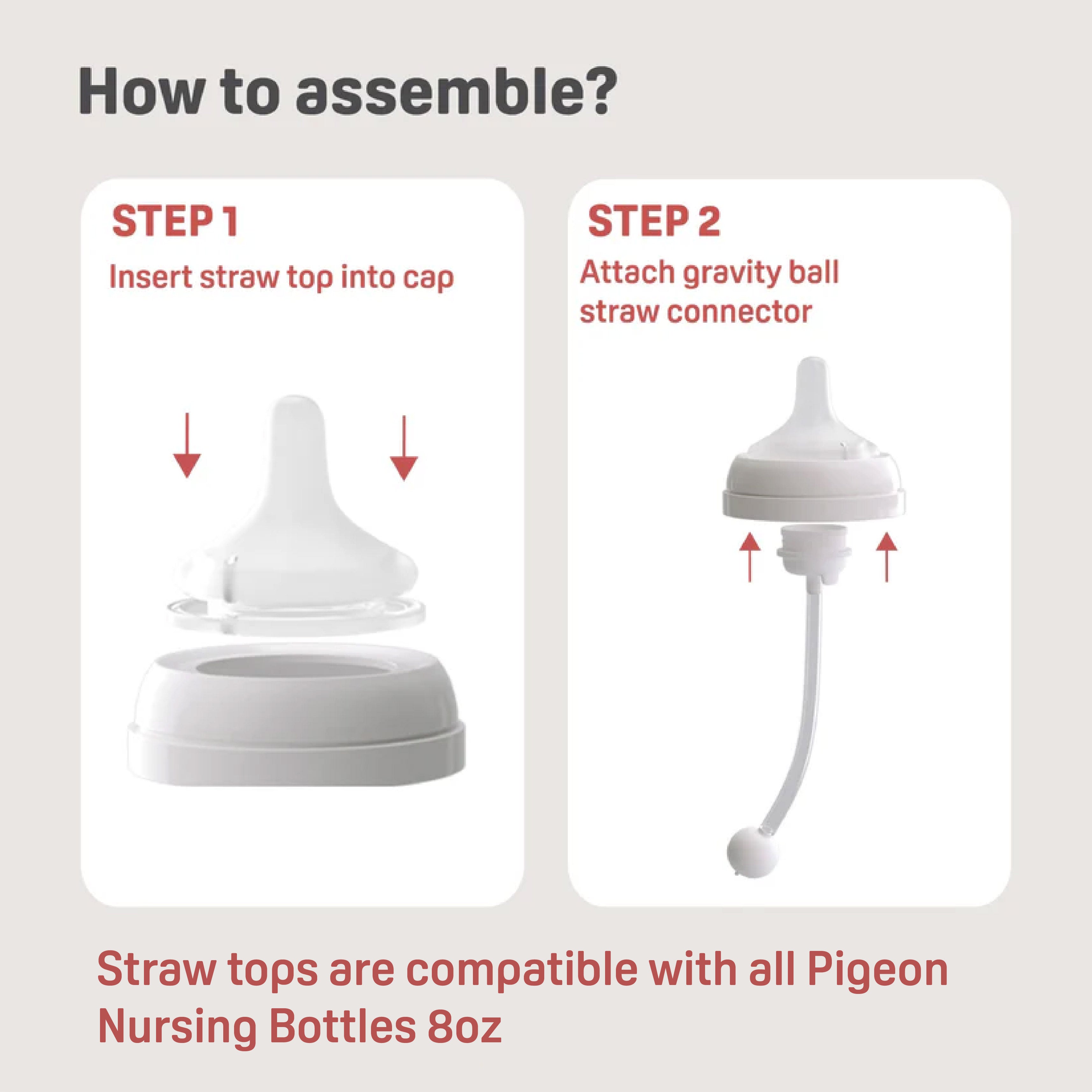 How to assemble?

STEP 1
Insert straw top into cap

STEP 2
Attach gravity ball straw connector

Straw tops are compatible with all Pigeon Nursing Bottles 8oz